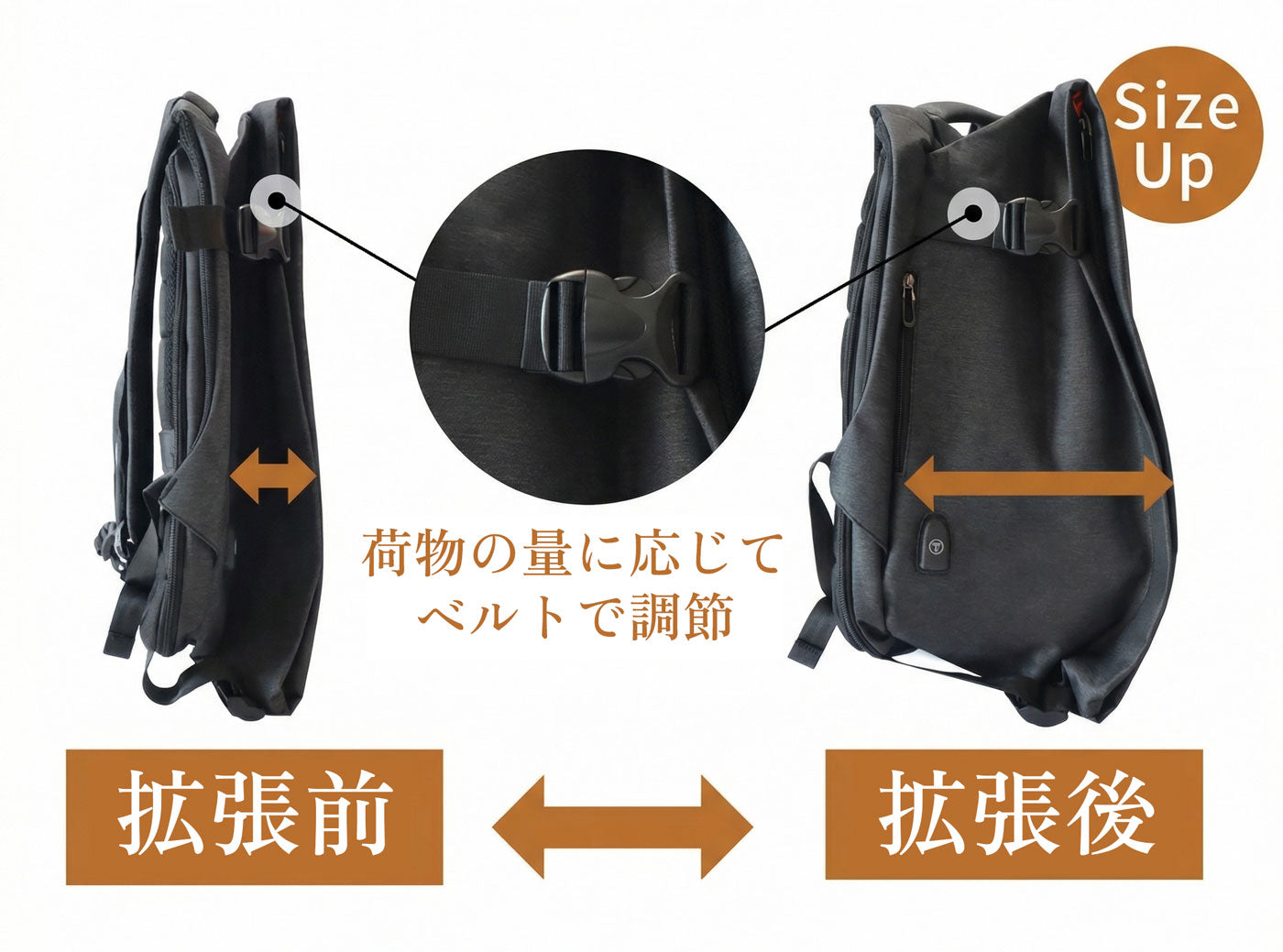 Size Up

荷物の量に応じて
ベルトで調節

拡張前

拡張後